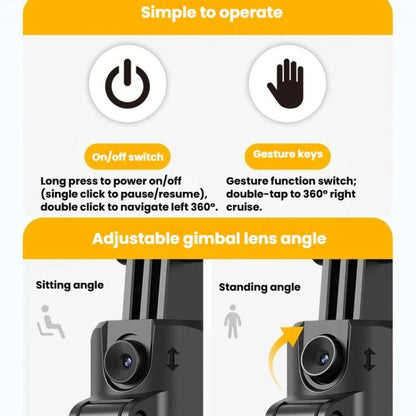 Simple to operate

On/off switch

Long press to power on/off (single click to pause/resume), double click to navigate left 360°.

Gesture keys

Gesture function switch; double-tap to 360° right cruise.

Adjustable gimbal lens angle

Sitting angle

Standing angle