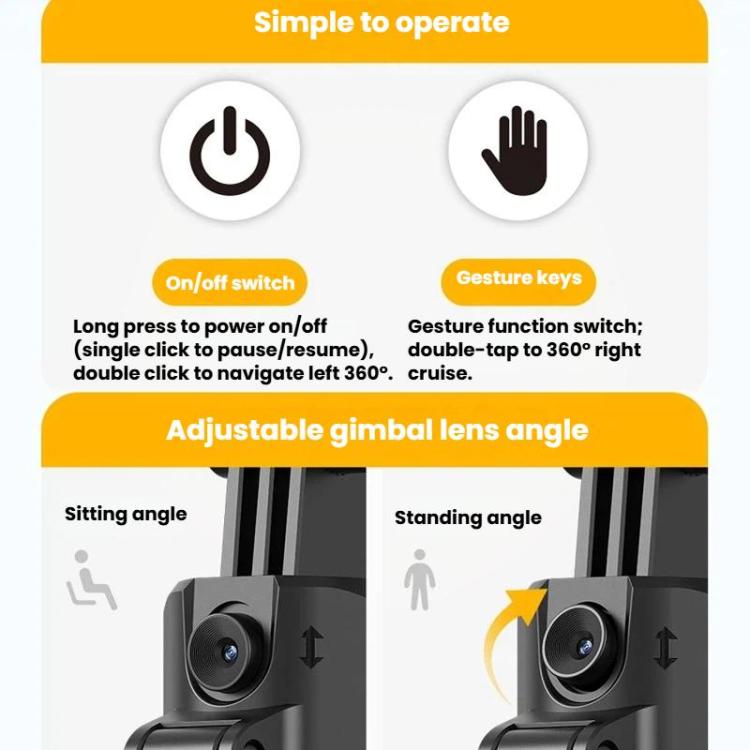 Simple to operate

On/off switch

Long press to power on/off (single click to pause/resume), double click to navigate left 360°.

Gesture keys

Gesture function switch; double-tap to 360° right cruise.

Adjustable gimbal lens angle

Sitting angle

Standing angle