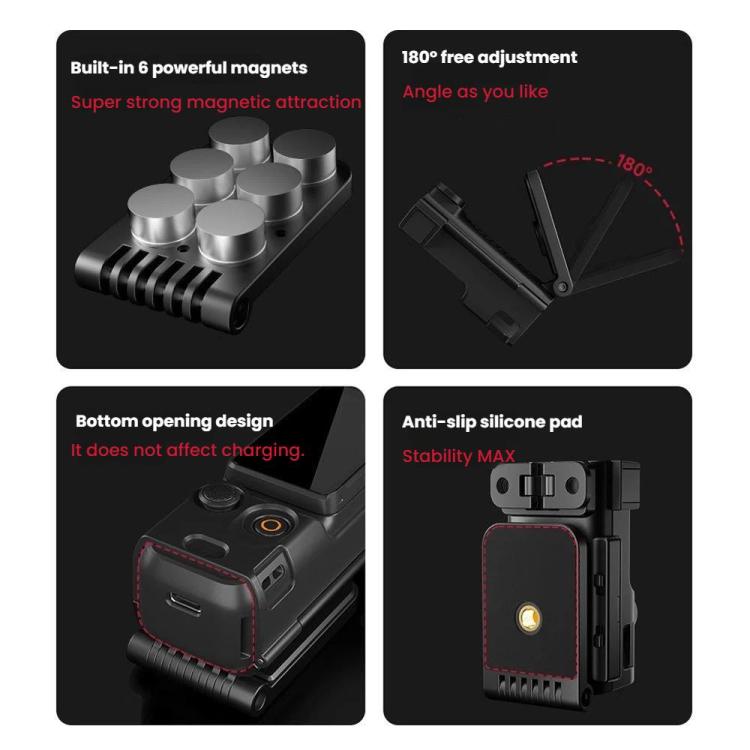 Built-in 6 powerful magnets

Super strong magnetic attraction

180° free adjustment

Angle as you like

180°

Bottom opening design

It does not affect charging.

Anti-slip silicone pad

Stability MAX