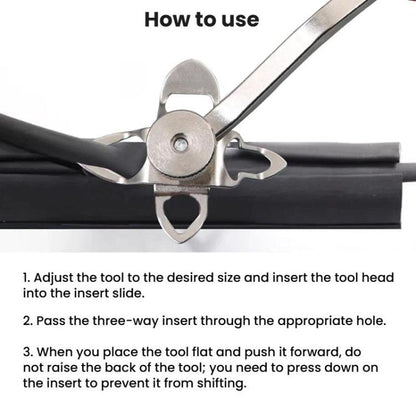 How to use

1. Adjust the tool to the desired size and insert the tool head into the insert slide.

2. Pass the three-way insert through the appropriate hole.

3. When you place the tool flat and push it forward, do not raise the back of the tool; you need to press down on the insert to prevent it from shifting.