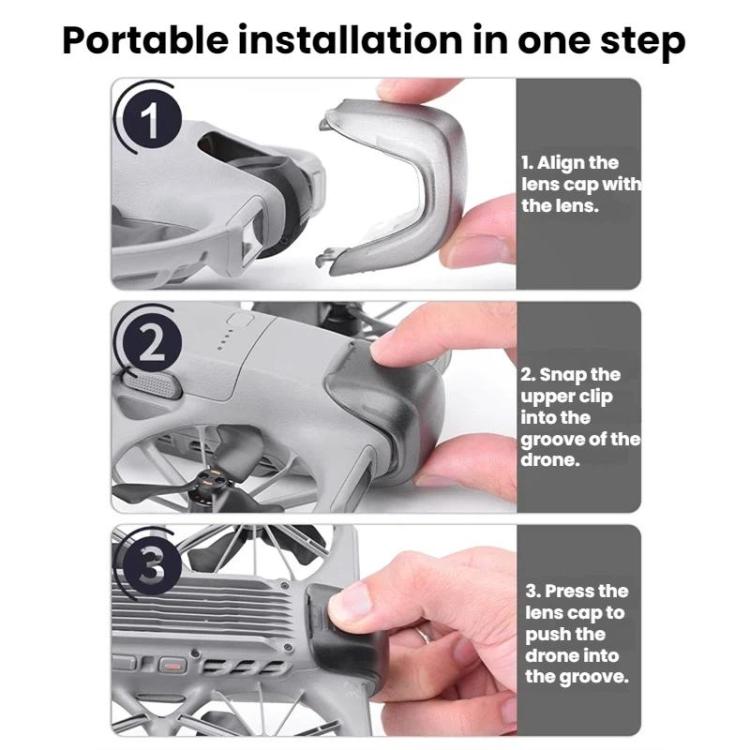 Portable installation in one step

1

1. Align the lens cap with the lens.

2

2. Snap the upper clip into the groove of the drone.

3

3. Press the lens cap to push the drone into the groove.