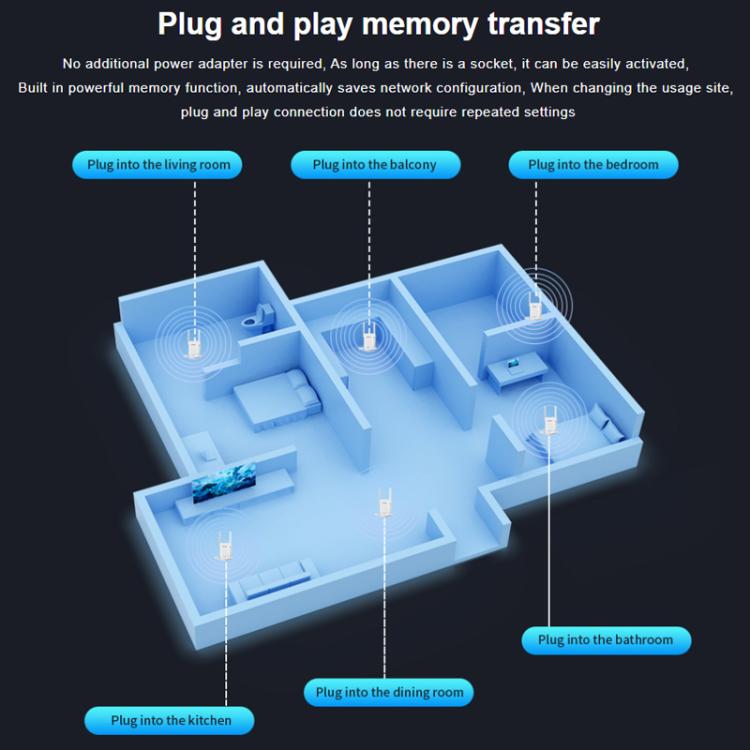 Plug and play memory transfer

No additional power adapter is required, As long as there is a socket, it can be easily activated, Built in powerful memory function, automatically saves network configuration, When changing the usage site, plug and play connection does not require repeated settings

Plug into the living room

Plug into the balcony

Plug into the bedroom

Plug into the bathroom

Plug into the dining room

Plug into the kitchen