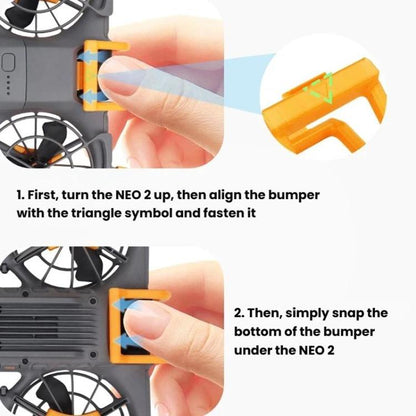 1. First, turn the NEO 2 up, then align the bumper with the triangle symbol and fasten it

2. Then, simply snap the bottom of the bumper under the NEO 2