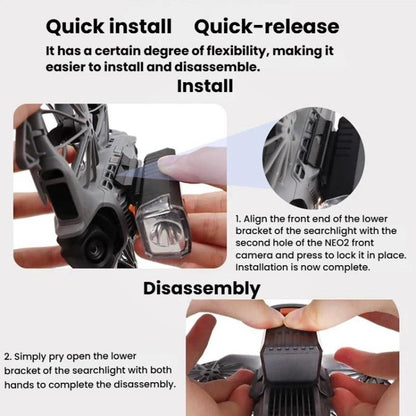 Quick install Quick-release

It has a certain degree of flexibility, making it easier to install and disassemble.

Install

1. Align the front end of the lower bracket of the searchlight with the second hole of the NEO2 front camera and press to lock it in place. Installation is now complete.

Disassembly

2. Simply pry open the lower bracket of the searchlight with both hands to complete the disassembly.