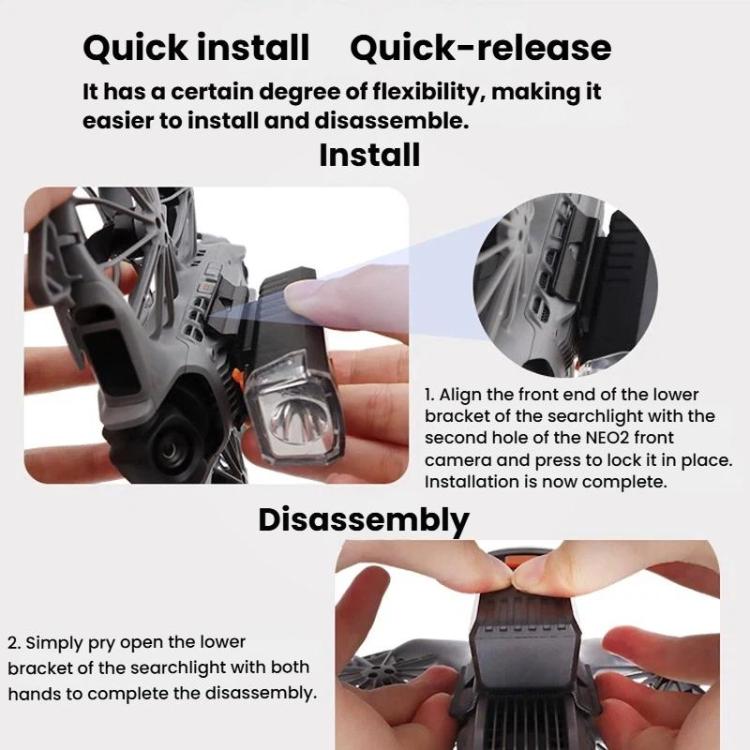 Quick install Quick-release

It has a certain degree of flexibility, making it easier to install and disassemble.

Install

1. Align the front end of the lower bracket of the searchlight with the second hole of the NEO2 front camera and press to lock it in place. Installation is now complete.

Disassembly

2. Simply pry open the lower bracket of the searchlight with both hands to complete the disassembly.