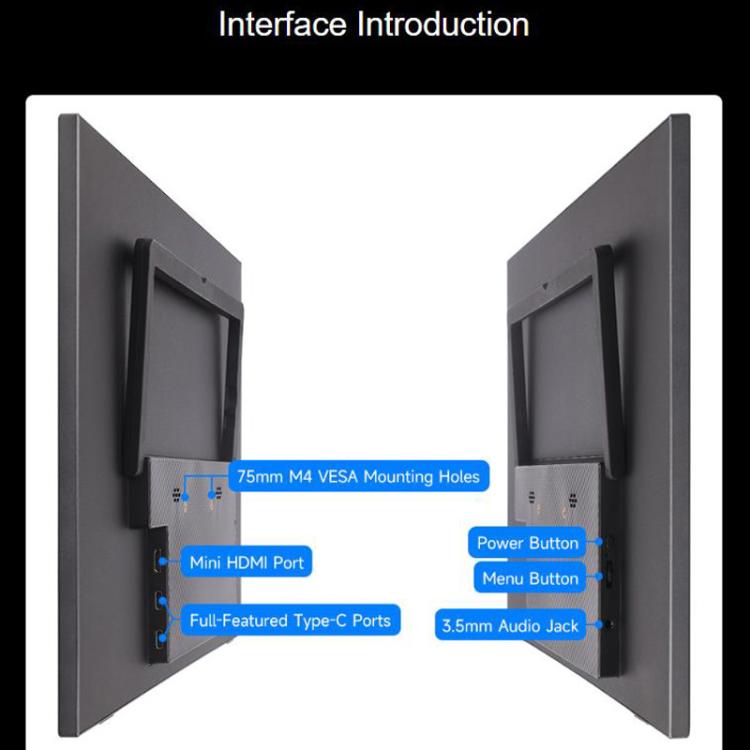 Interface Introduction

75mm M4 VESA Mounting Holes

Mini HDMI Port

Full-Featured Type-C Ports

Power Button

Menu Button

3.5mm Audio Jack