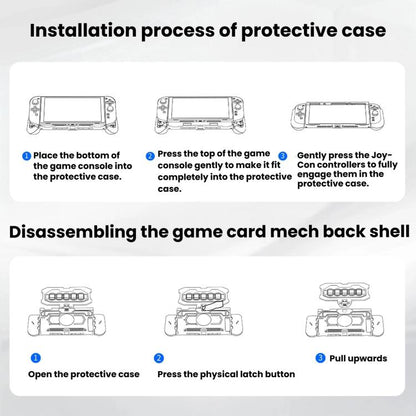 Installation process of protective case

1 Place the bottom of the game console into the protective case.

2 Press the top of the game console gently to make it fit completely into the protective case.

3 Gently press the Joy-Con controllers to fully engage them in the protective case.

Disassembling the game card mech back shell

1 Open the protective case

2 Press the physical latch button

3 Pull upwards