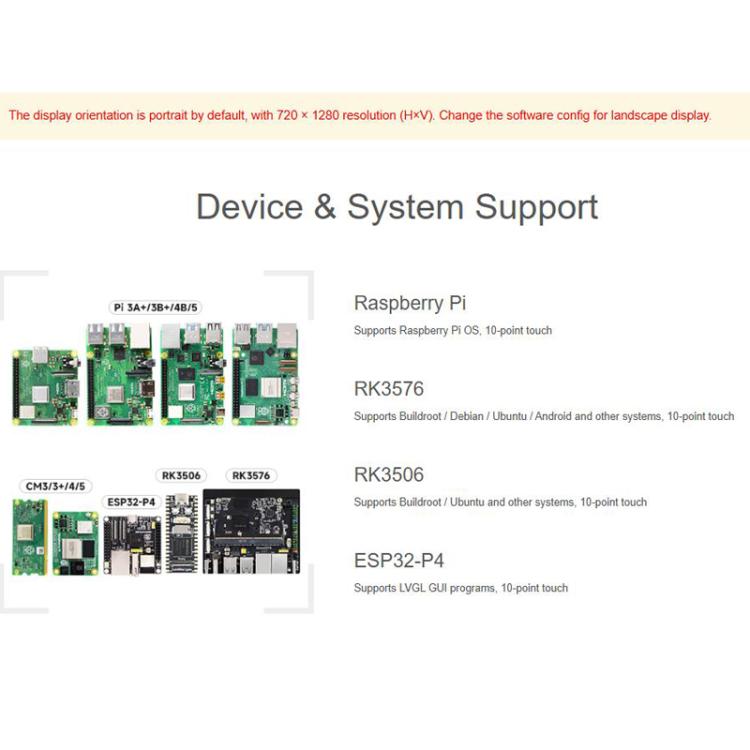 The display orientation is portrait by default, with 720 × 1280 resolution (H×V). Change the software config for landscape display.

Device & System Support

Pi 3A+/3B+/4B/5

CM3/3+/4/5

ESP32-P4

RK3506

RK3576

Raspberry Pi

Supports Raspberry Pi OS, 10-point touch

RK3576

Supports Buildroot / Debian / Ubuntu / Android and other systems, 10-point touch

RK3506

Supports Buildroot / Ubuntu and other systems, 10-point touch

ESP32-P4

Supports LVGL GUI programs, 10-point touch