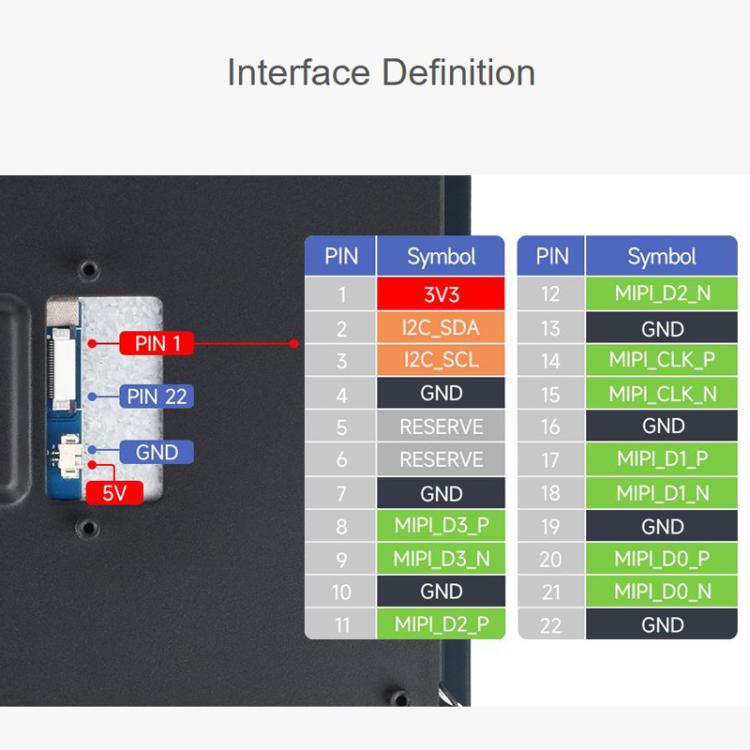 Interface Definition

PIN 1
PIN 22
GND
5V

| PIN | Symbol |
|---|---|
| 1 | 3V3 |
| 2 | I2C_SDA |
| 3 | I2C_SCL |
| 4 | GND |
| 5 | RESERVE |
| 6 | RESERVE |
| 7 | GND |
| 8 | MIPI_D3_P |
| 9 | MIPI_D3_N |
| 10 | GND |
| 11 | MIPI_D2_P |

| PIN | Symbol |
|---|---|
| 12 | MIPI_D2_N |
| 13 | GND |
| 14 | MIPI_CLK_P |
| 15 | MIPI_CLK_N |
| 16 | GND |
| 17 | MIPI_D1_P |
| 18 | MIPI_D1_N |
| 19 | GND |
| 20 | MIPI_D0_P |
| 21 | MIPI_D0_N |
| 22 | GND |