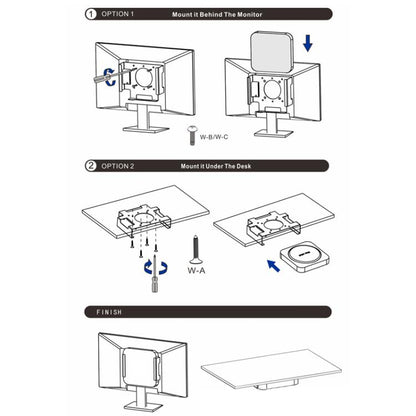 1 OPTION 1 Mount it Behind The Monitor

W-B/W-C

2 OPTION 2 Mount it Under The Desk

W-A

FINISH