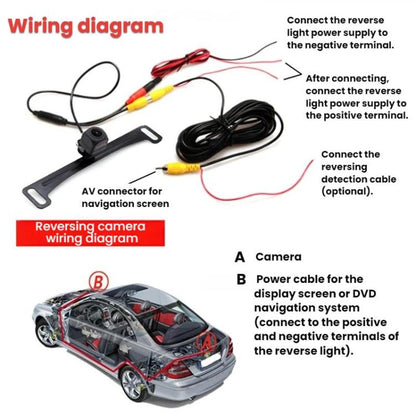 Wiring diagram

Connect the reverse light power supply to the negative terminal.

After connecting, connect the reverse light power supply to the positive terminal.

Connect the reversing detection cable (optional).

AV connector for navigation screen

Reversing camera wiring diagram

A Camera

B Power cable for the display screen or DVD navigation system (connect to the positive and negative terminals of the reverse light).

B

A