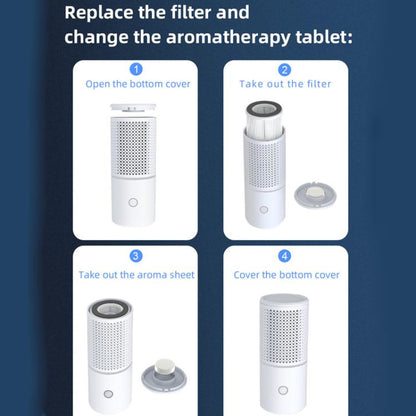 Replace the filter and change the aromatherapy tablet:

1
Open the bottom cover

2
Take out the filter

3
Take out the aroma sheet

4
Cover the bottom cover