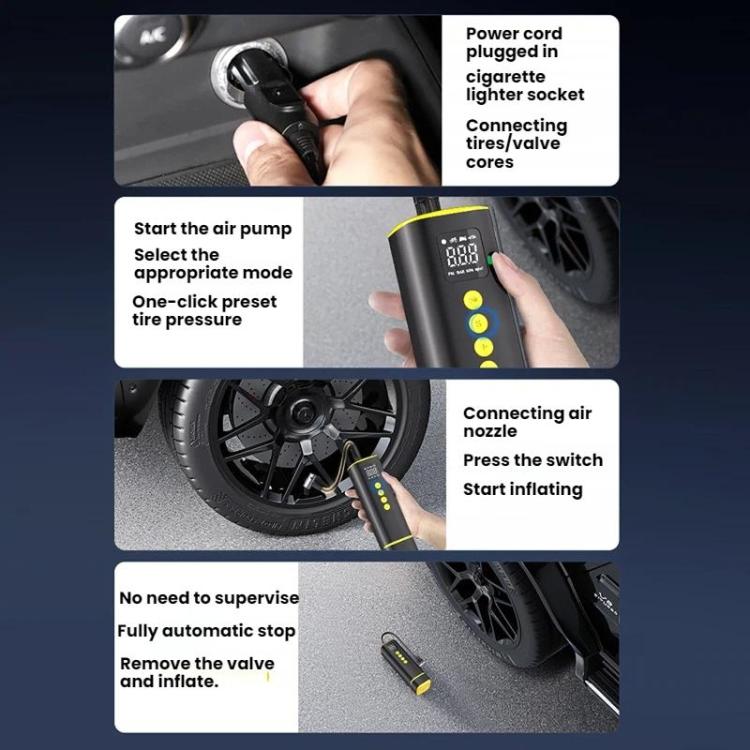 A/C

Power cord plugged in

cigarette lighter socket

Connecting tires/valve cores

Start the air pump

Select the appropriate mode

One-click preset tire pressure

888

Connecting air nozzle

Press the switch

Start inflating

No need to supervise

Fully automatic stop

Remove the valve and inflate.