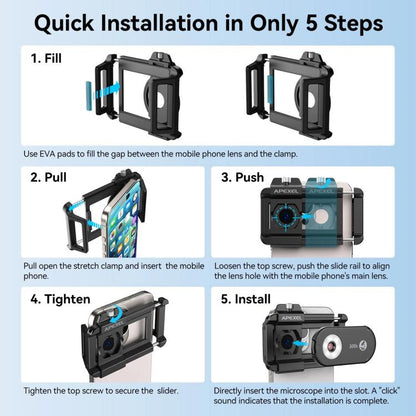 Quick Installation in Only 5 Steps

1. Fill

Use EVA pads to fill the gap between the mobile phone lens and the clamp.

2. Pull

Pull open the stretch clamp and insert the mobile phone.

3. Push

APEXEL APEXEL

Loosen the top screw, push the slide rail to align the lens hole with the mobile phone's main lens.

4. Tighten

APEXEL

Tighten the top screw to secure the slider.

5. Install

APEXEL

Directly insert the microscope into the slot. A "click" sound indicates that the installation is complete.