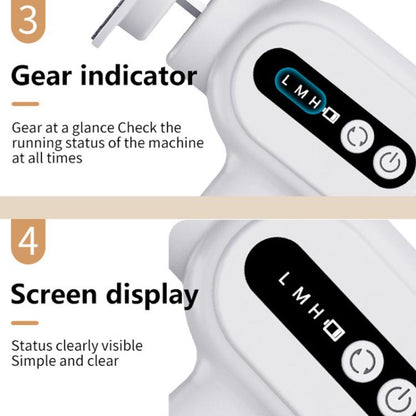 3

Gear indicator

Gear at a glance Check the running status of the machine at all times

L M H

4

Screen display

Status clearly visible
Simple and clear

L M H