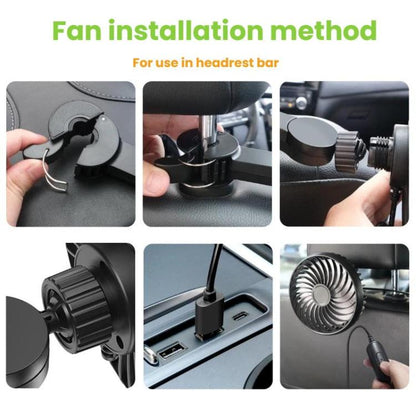 Fan installation method

For use in headrest bar