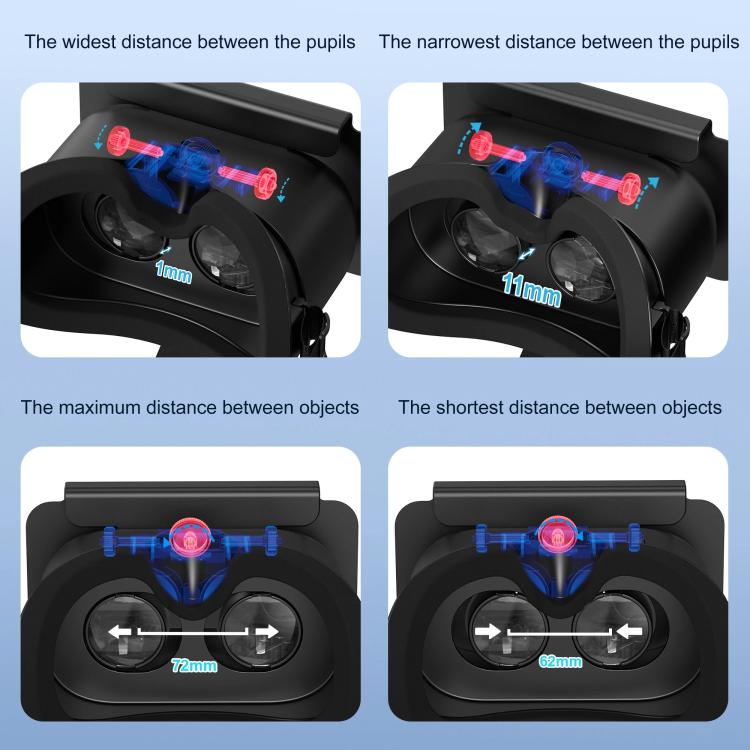 The widest distance between the pupils

1mm

The narrowest distance between the pupils

11mm

The maximum distance between objects

72mm

The shortest distance between objects

62mm