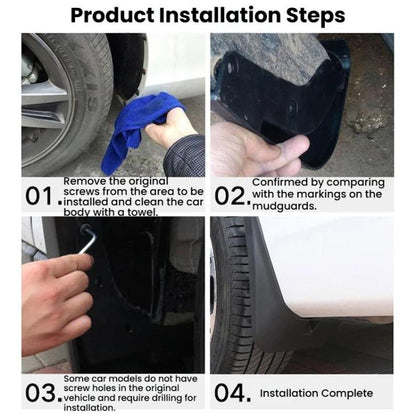 Product Installation Steps

01. Remove the original screws from the area to be installed and clean the car body with a towel.

02. Confirmed by comparing with the markings on the mudguards.

03. Some car models do not have screw holes in the original vehicle and require drilling for installation.

04. Installation Complete