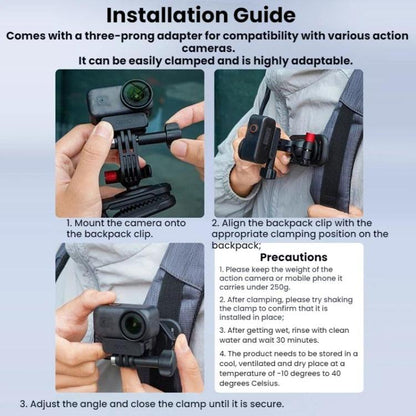 Installation Guide

Comes with a three-prong adapter for compatibility with various action cameras.
It can be easily clamped and is highly adaptable.

1. Mount the camera onto the backpack clip.

2. Align the backpack clip with the appropriate clamping position on the backpack;

Precautions

1. Please keep the weight of the action camera or mobile phone it carries under 250g.

2. After clamping, please try shaking the clamp to confirm that it is installed in place;

3. After getting wet, rinse with clean water and wait 30 minutes.

4. The product needs to be stored in a cool, ventilated and dry place at a temperature of -10 degrees to 40 degrees Celsius.

3. Adjust the angle and close the clamp until it is secure.