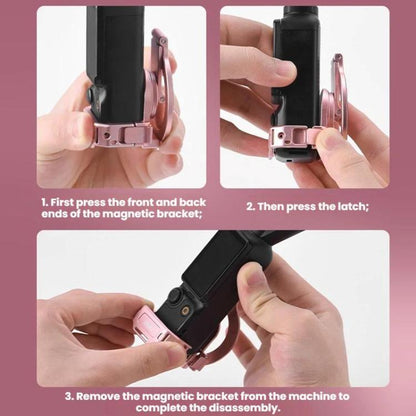 1. First press the front and back ends of the magnetic bracket;

2. Then press the latch;

3. Remove the magnetic bracket from the machine to complete the disassembly.