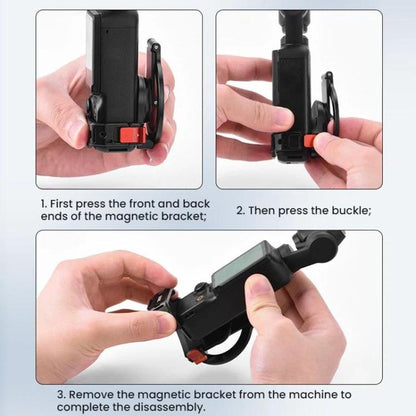 1. First press the front and back ends of the magnetic bracket;

2. Then press the buckle;

3. Remove the magnetic bracket from the machine to complete the disassembly.