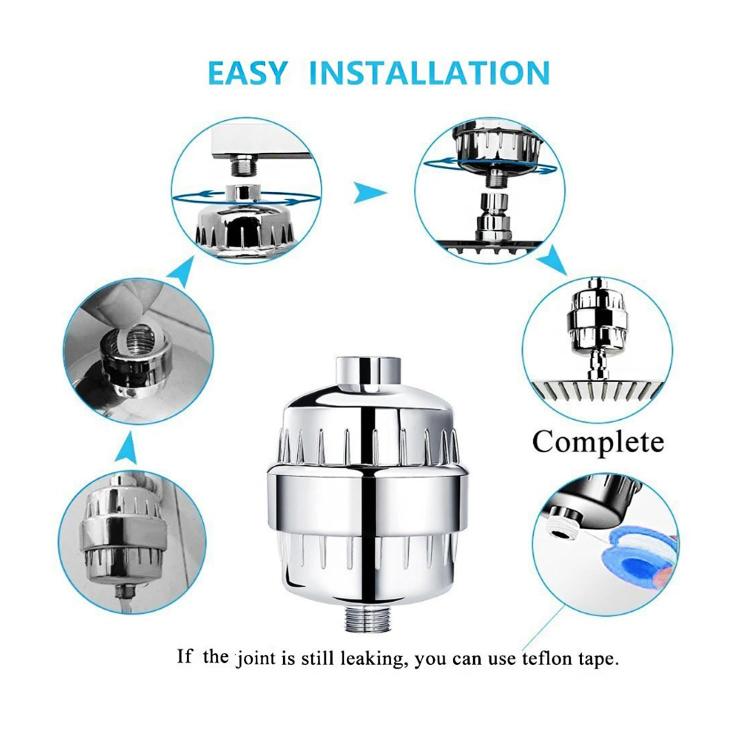 EASY INSTALLATION

Complete

If the joint is still leaking, you can use teflon tape.