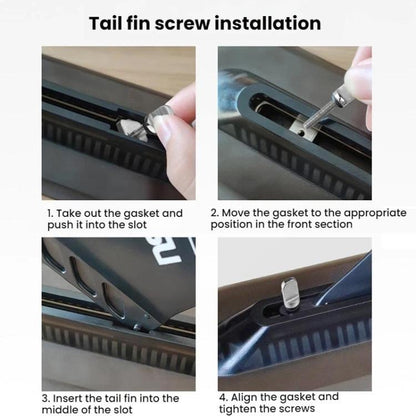 Tail fin screw installation

1. Take out the gasket and push it into the slot

2. Move the gasket to the appropriate position in the front section

3. Insert the tail fin into the middle of the slot

4. Align the gasket and tighten the screws