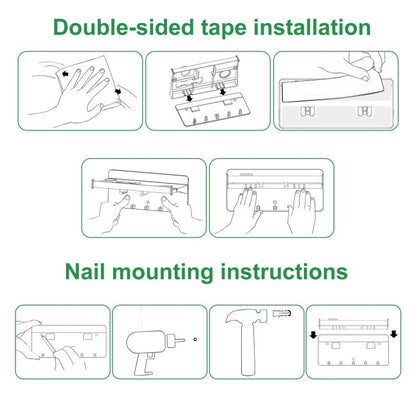 Double-sided tape installation

Nail mounting instructions