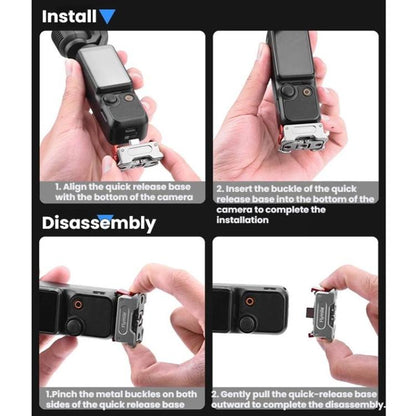 Install

1. Align the quick release base with the bottom of the camera

2. Insert the buckle of the quick release base into the bottom of the camera to complete the installation

Disassembly

1.Pinch the metal buckles on both sides of the quick release base

2. Gently pull the quick-release base outward to complete the disassembly.