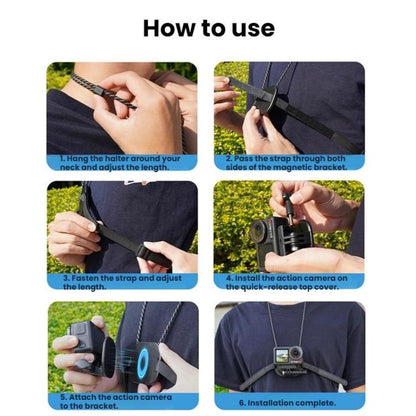 How to use

1. Hang the halter around your neck and adjust the length.

2. Pass the strap through both sides of the magnetic bracket.

3. Fasten the strap and adjust the length.

4. Install the action camera on the quick-release top cover.

5. Attach the action camera to the bracket.

6. Installation complete.