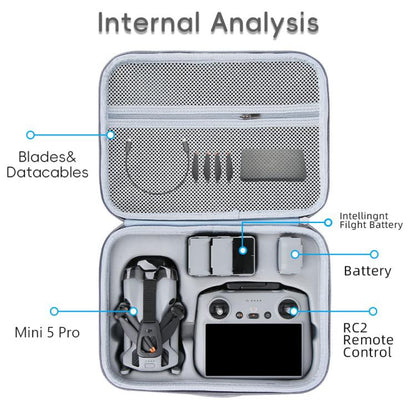 Internal Analysis

Blades&
Datacables

Intellingnt
Filght Battery

Battery

Mini 5 Pro

RC2
Remote
Control