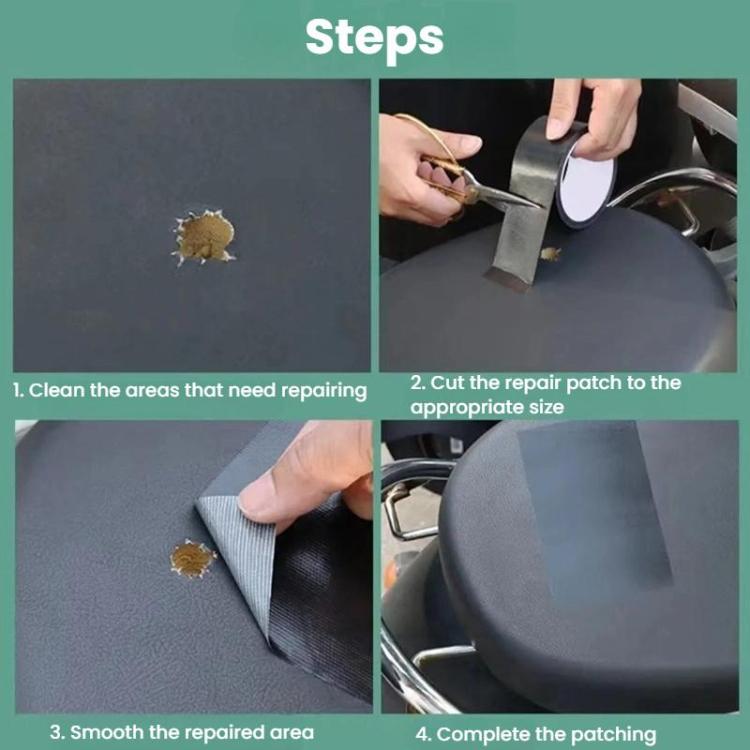 Steps

1. Clean the areas that need repairing

2. Cut the repair patch to the appropriate size

3. Smooth the repaired area

4. Complete the patching