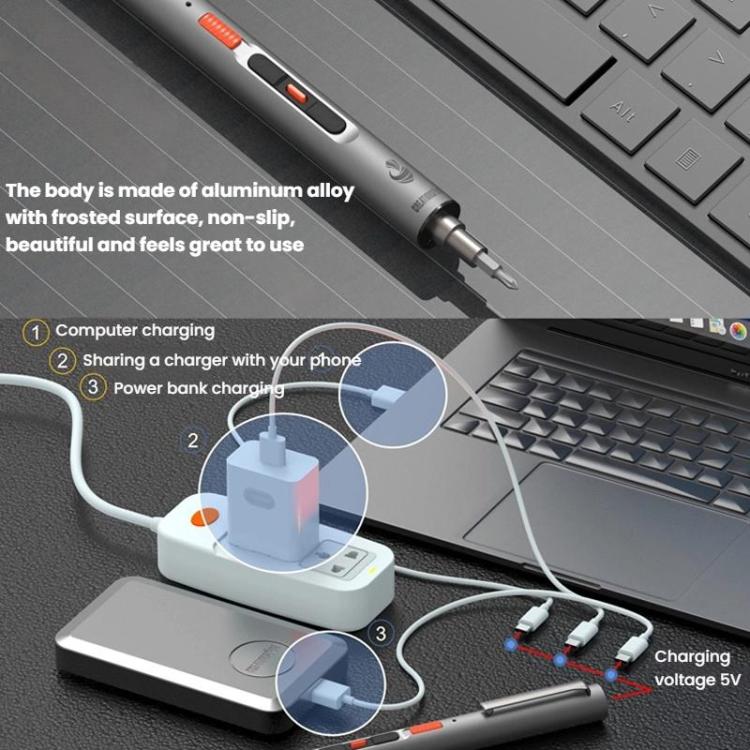 Alt

The body is made of aluminum alloy with frosted surface, non-slip, beautiful and feels great to use

1 Computer charging
2 Sharing a charger with your phone
3 Power bank charging

2

3

Charging voltage 5V