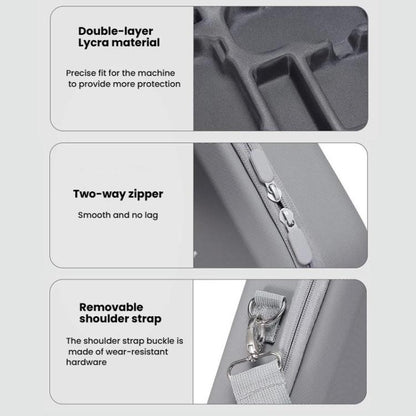 Double-layer Lycra material

Precise fit for the machine to provide more protection

Two-way zipper

Smooth and no lag

Removable shoulder strap

The shoulder strap buckle is made of wear-resistant hardware