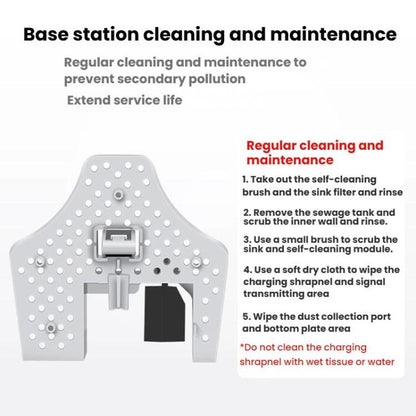 Base station cleaning and maintenance

Regular cleaning and maintenance to prevent secondary pollution

Extend service life

Regular cleaning and maintenance

1. Take out the self-cleaning brush and the sink filter and rinse

2. Remove the sewage tank and scrub the inner wall and rinse.

3. Use a small brush to scrub the sink and self-cleaning module.

4. Use a soft dry cloth to wipe the charging shrapnel and signal transmitting area

5. Wipe the dust collection port and bottom plate area

*Do not clean the charging shrapnel with wet tissue or water