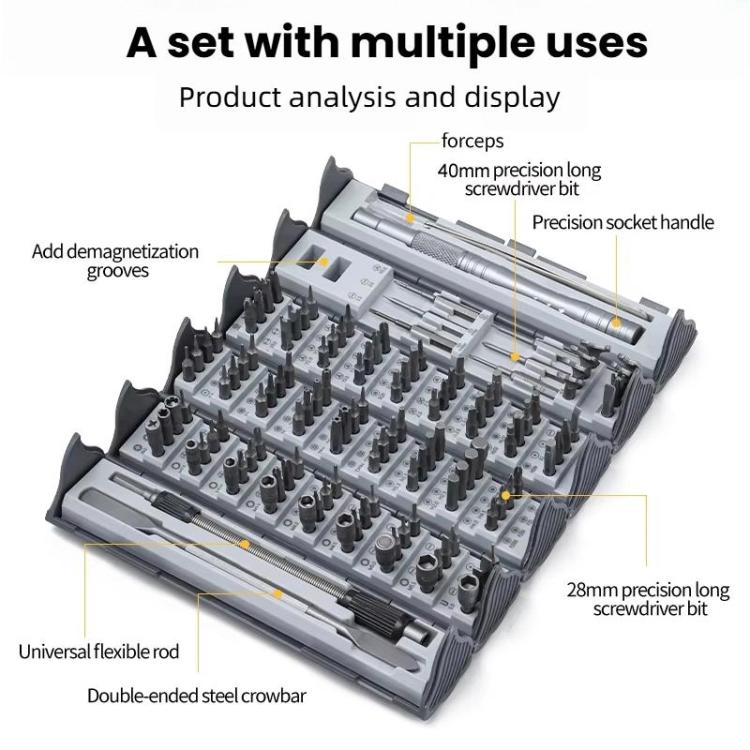 A set with multiple uses

Product analysis and display

forceps

40mm precision long screwdriver bit

Precision socket handle

Add demagnetization grooves

28mm precision long screwdriver bit

Universal flexible rod

Double-ended steel crowbar