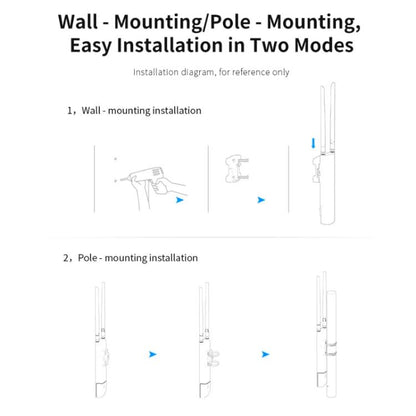 Wall - Mounting/Pole - Mounting, Easy Installation in Two Modes

Installation diagram, for reference only

1，Wall - mounting installation

2，Pole - mounting installation