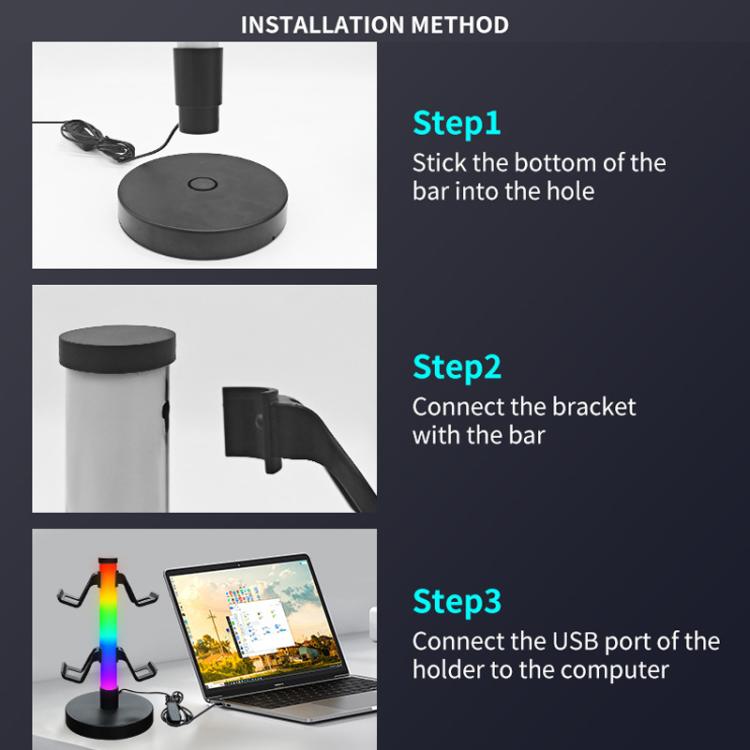 INSTALLATION METHOD

Step1
Stick the bottom of the bar into the hole

Step2
Connect the bracket with the bar

Step3
Connect the USB port of the holder to the computer