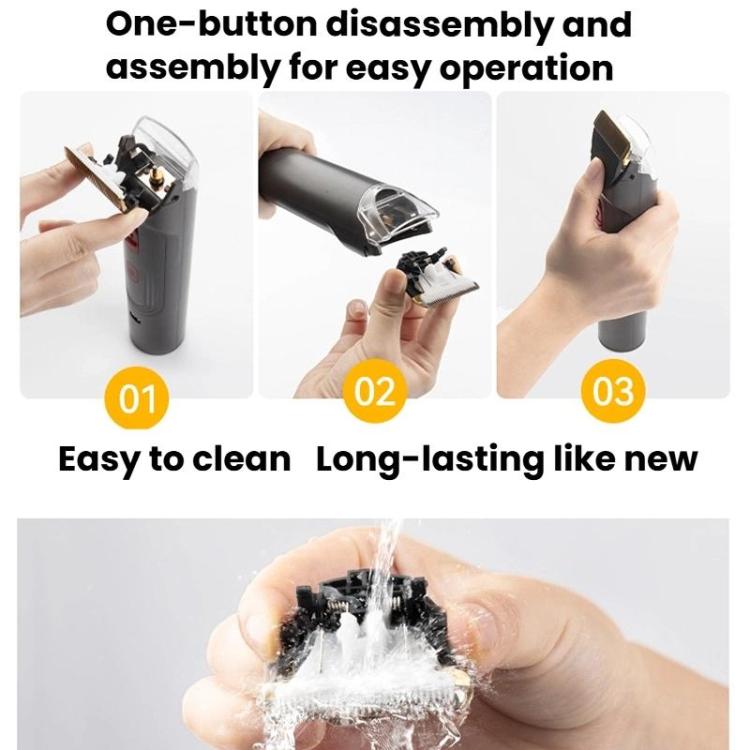 One-button disassembly and assembly for easy operation

01

02

03

Easy to clean Long-lasting like new