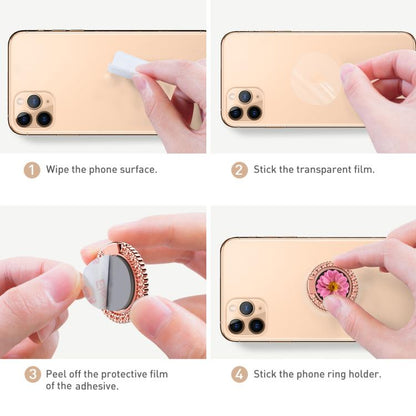 1 Wipe the phone surface.

2 Stick the transparent film.

3 Peel off the protective film of the adhesive.

4 Stick the phone ring holder.