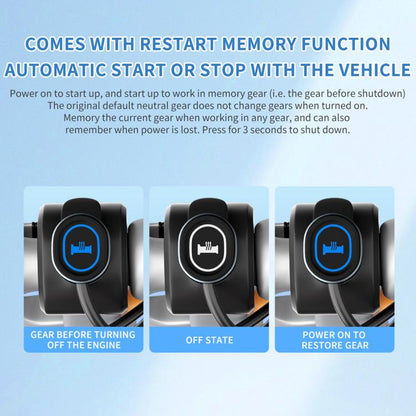 COMES WITH RESTART MEMORY FUNCTION
AUTOMATIC START OR STOP WITH THE VEHICLE

Power on to start up, and start up to work in memory gear (i.e. the gear before shutdown)
The original default neutral gear does not change gears when turned on.
Memory the current gear when working in any gear, and can also remember when power is lost. Press for 3 seconds to shut down.

GEAR BEFORE TURNING OFF THE ENGINE

OFF STATE

POWER ON TO RESTORE GEAR