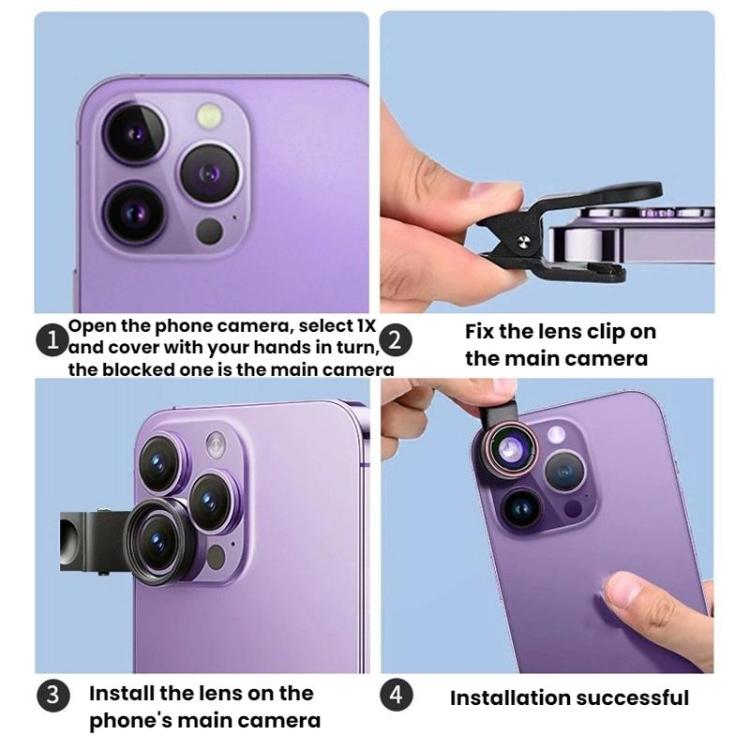 1 Open the phone camera, select 1X and cover with your hands in turn, the blocked one is the main camera

2 Fix the lens clip on the main camera

3 Install the lens on the phone's main camera

4 Installation successful