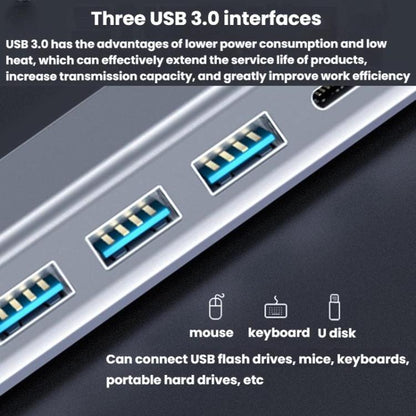 Three USB 3.0 interfaces

USB 3.0 has the advantages of lower power consumption and low heat, which can effectively extend the service life of products, increase transmission capacity, and greatly improve work efficiency

mouse keyboard U disk

Can connect USB flash drives, mice, keyboards, portable hard drives, etc