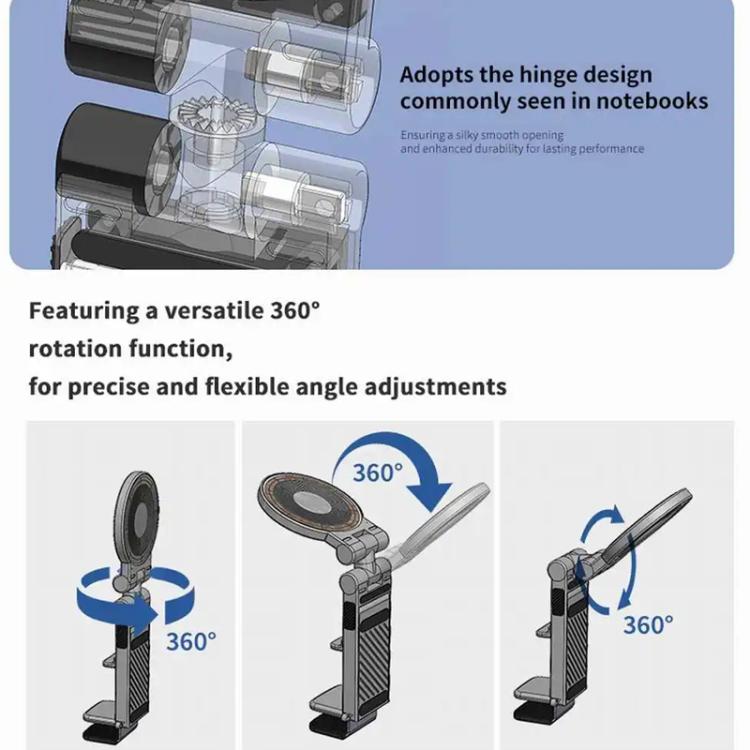 Adopts the hinge design commonly seen in notebooks

Ensuring a silky smooth opening and enhanced durability for lasting performance

Featuring a versatile 360° rotation function, for precise and flexible angle adjustments

360°

360°

360°