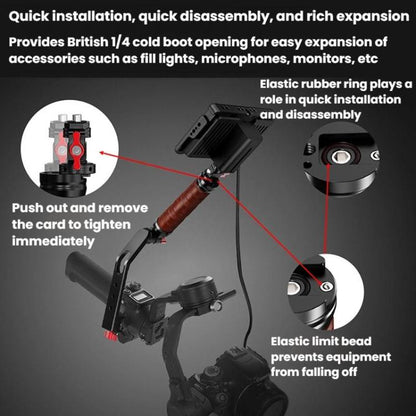 Quick installation, quick disassembly, and rich expansion

Provides British 1/4 cold boot opening for easy expansion of accessories such as fill lights, microphones, monitors, etc

Elastic rubber ring plays a role in quick installation and disassembly

Push out and remove the card to tighten immediately

Elastic limit bead prevents equipment from falling off