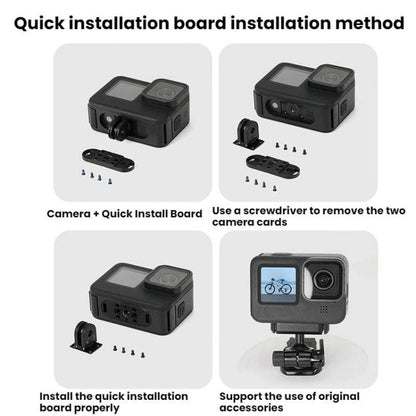 Quick installation board installation method

Camera + Quick Install Board

Use a screwdriver to remove the two camera cards

Install the quick installation board properly

Support the use of original accessories