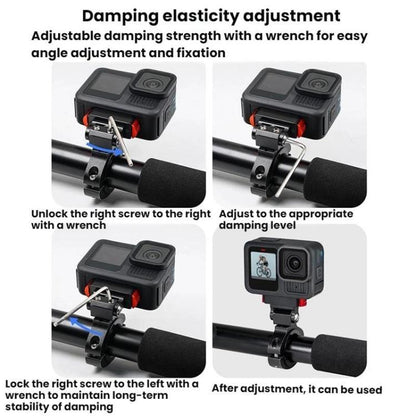 Damping elasticity adjustment

Adjustable damping strength with a wrench for easy angle adjustment and fixation

Unlock the right screw to the right with a wrench

Adjust to the appropriate damping level

Lock the right screw to the left with a wrench to maintain long-term stability of damping

After adjustment, it can be used