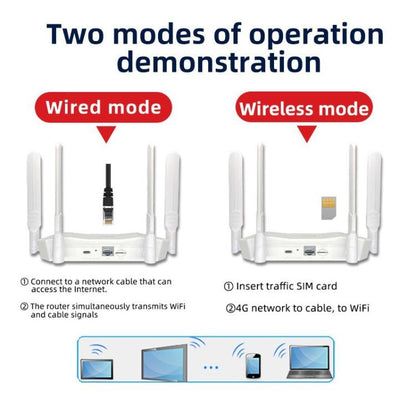 Two modes of operation demonstration

Wired mode

① Connect to a network cable that can access the Internet.

② The router simultaneously transmits WiFi and cable signals

Wireless mode

① Insert traffic SIM card

②4G network to cable, to WiFi

...