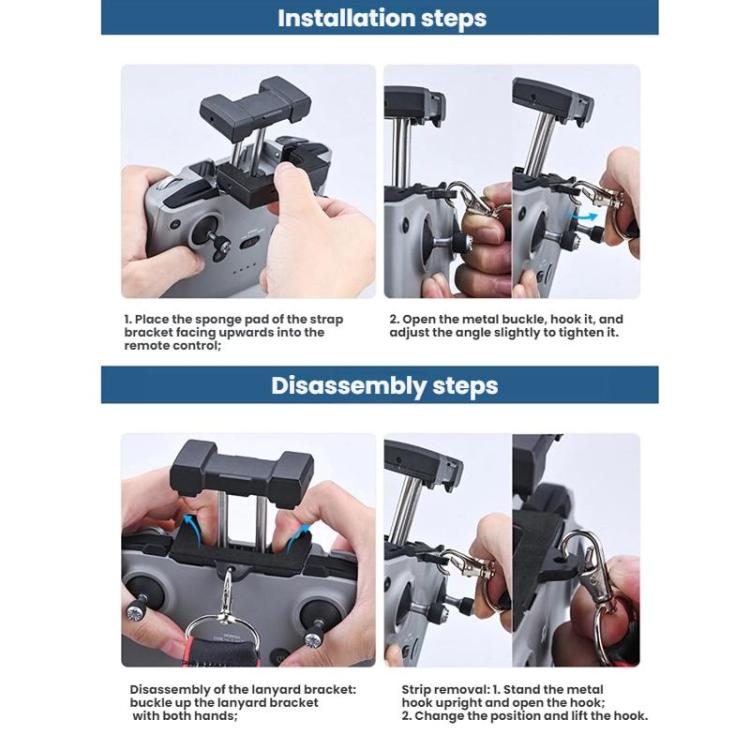 Installation steps

1. Place the sponge pad of the strap bracket facing upwards into the remote control;

2. Open the metal buckle, hook it, and adjust the angle slightly to tighten it.

Disassembly steps

Disassembly of the lanyard bracket: buckle up the lanyard bracket with both hands;

Strip removal: 1. Stand the metal hook upright and open the hook;
2. Change the position and lift the hook.