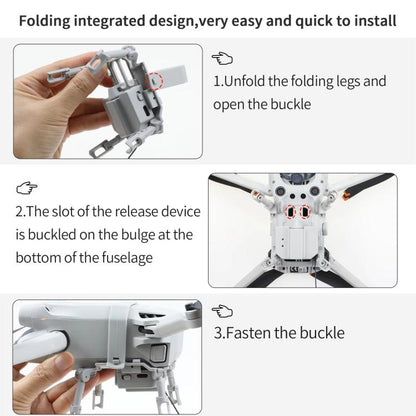 Folding integrated design,very easy and quick to install

1.Unfold the folding legs and open the buckle

2.The slot of the release device is buckled on the bulge at the bottom of the fuselage

3.Fasten the buckle